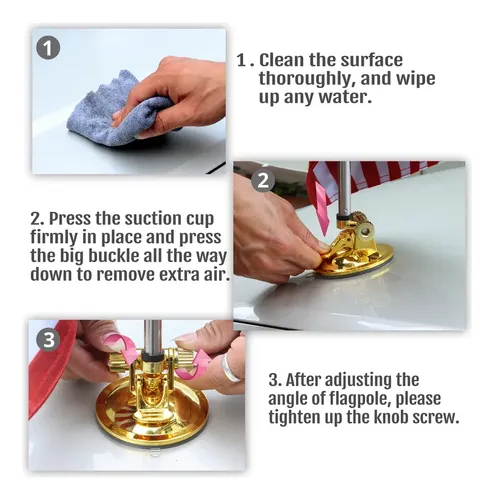 1

1 . Clean the surface thoroughly, and wipe up any water.

2

2. Press the suction cup firmly in place and press the big buckle all the way down to remove extra air.

3

3. After adjusting the angle of flagpole, please tighten up the knob screw.