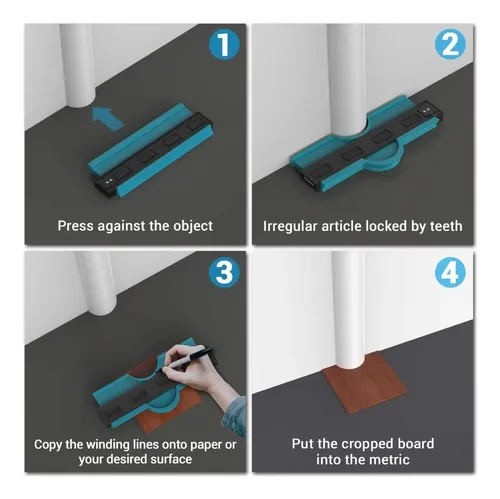 1

Press against the object

2

Irregular article locked by teeth

3

Copy the winding lines onto paper or your desired surface

4

Put the cropped board into the metric