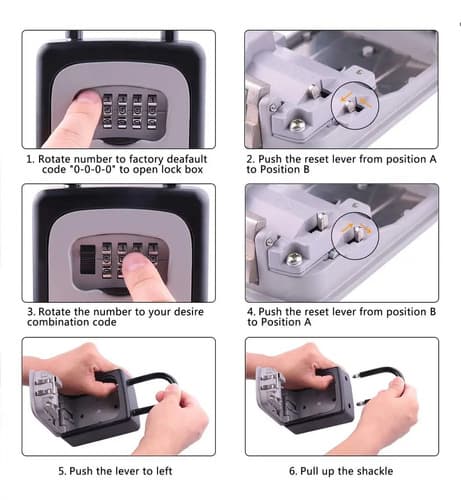 1. Rotate number to factory deafault code "0-0-0-0" to open lock box

2. Push the reset lever from position A to Position B

3. Rotate the number to your desire combination code

4. Push the reset lever from position B to Position A

5. Push the lever to left

6. Pull up the shackle