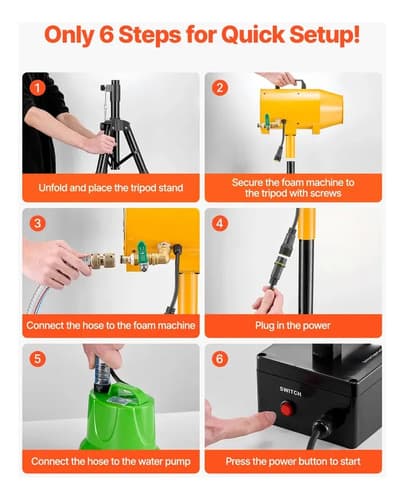 Only 6 Steps for Quick Setup!

1
Unfold and place the tripod stand

2
Secure the foam machine to the tripod with screws

3
Connect the hose to the foam machine

4
Plug in the power

5
Connect the hose to the water pump

6
SWITCH
Press the power button to start