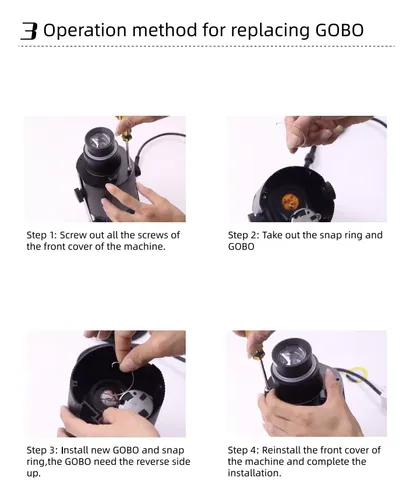 3 Operation method for replacing GOBO

Step 1: Screw out all the screws of the front cover of the machine.

Step 2: Take out the snap ring and GOBO

Step 3: Install new GOBO and snap ring,the GOBO need the reverse side up.

Step 4: Reinstall the front cover of the machine and complete the installation.