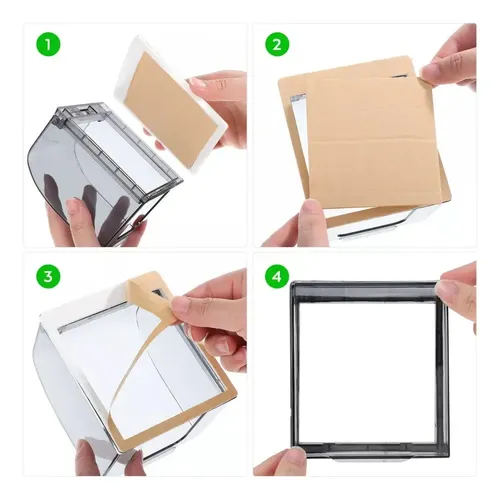 1

2

3

4